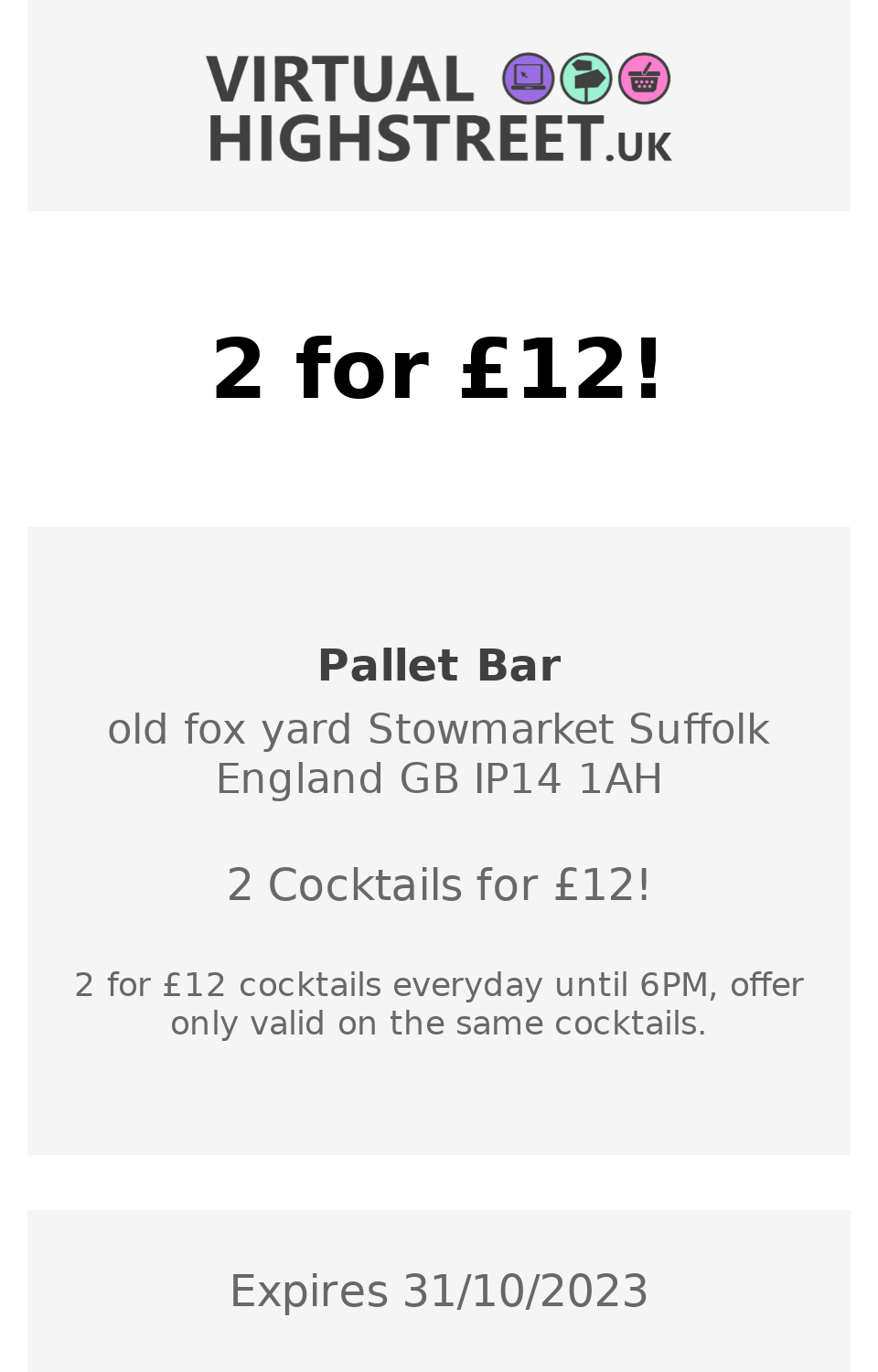 VIRTUAL
HIGHSTREET.UK

2 for £12!

Pallet Bar
old fox yard Stowmarket Suffolk
England GB IP14 1AH

2 Cocktails for £12!

2 for £12 cocktails everyday until 6PM, offer only valid on the same cocktails.

Expires 31/10/2023